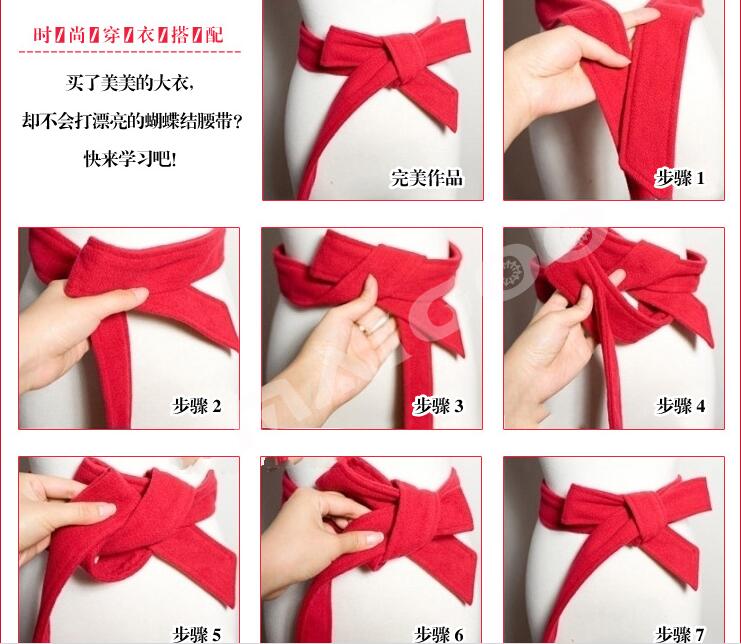 时/尚/穿/衣/搭/配

买了美美的大衣，
却不会打漂亮的蝴蝶结腰带？
快来学习吧！

完美作品

步骤 1

步骤 2

步骤 3

步骤 4

步骤 5

步骤 6

步骤 7